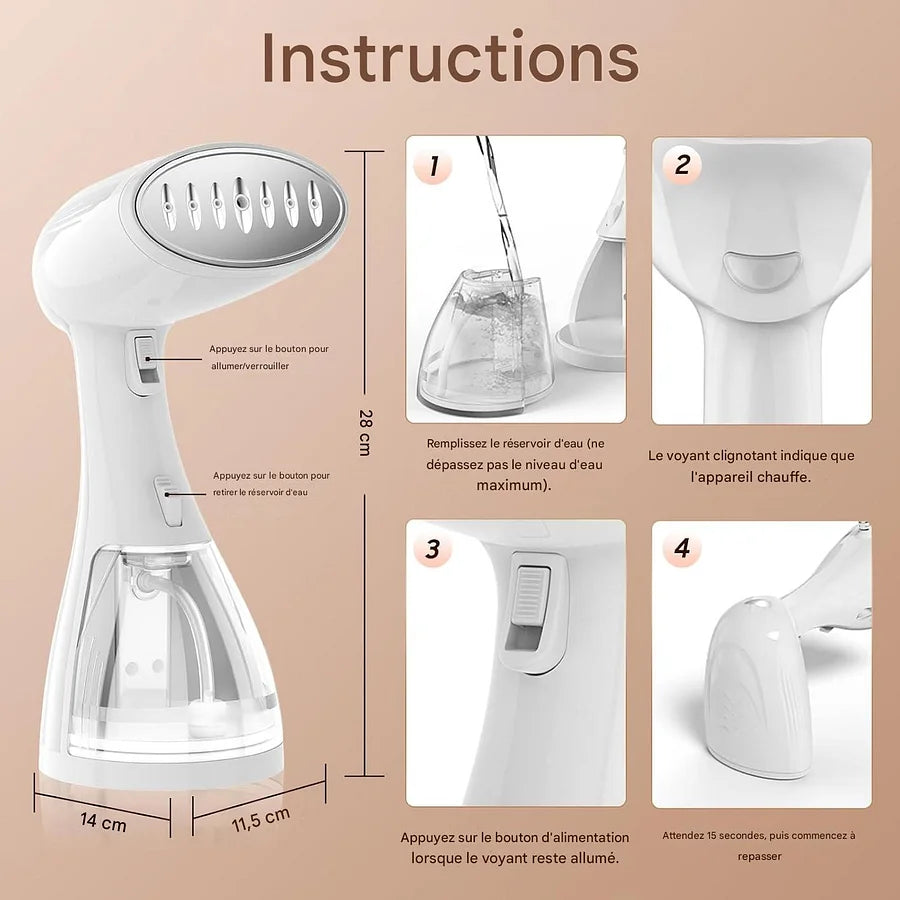 Instructions

Appuyez sur le bouton pour allumer/verrouiller

Appuyez sur le bouton pour retirer le réservoir d'eau

28 cm

14 cm

11,5 cm

1

Remplissez le réservoir d'eau (ne dépassez pas le niveau d'eau maximum).

2

Le voyant clignotant indique que l'appareil chauffe.

3

Appuyez sur le bouton d'alimentation lorsque le voyant reste allumé.

4

Attendez 15 secondes, puis commencez à repasser